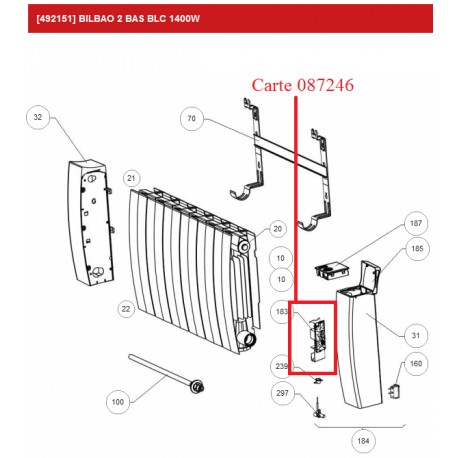 [492151] BILBAO 2 BAS BLC 1400W

Carte 087246

32

70

21

20

187

185

10

10

22

183

31

239

160

100

297

184